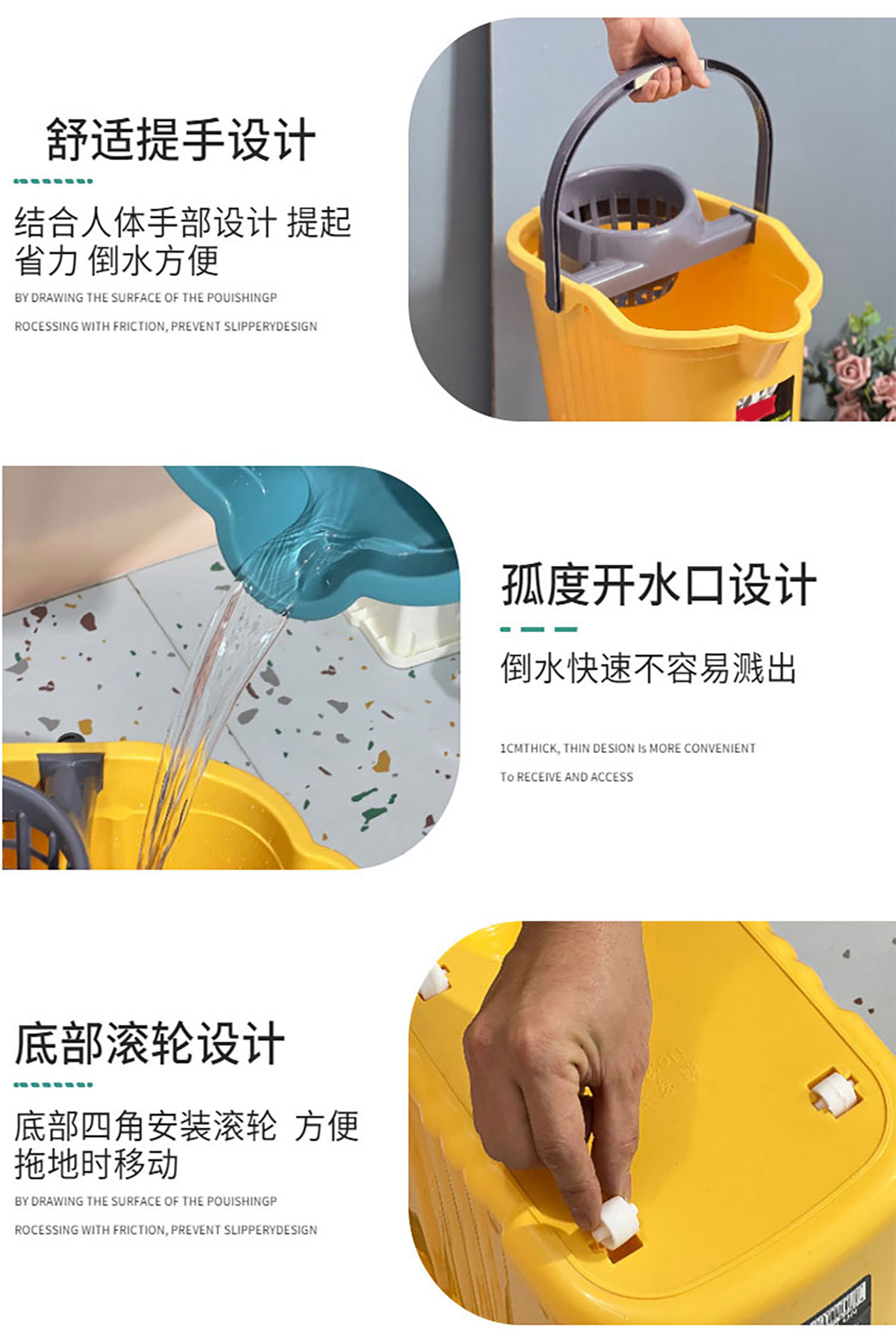 舒适提手设计

结合人体手部设计 提起省力 倒水方便

BY DRAWING THE SURFACE OF THE POUISHINGP

ROCESSING WITH FRICTION, PREVENT SLIPPERYDESIGN

孤度开水口设计

倒水快速不容易溅出

1CMTHICK, THIN DESION Is MORE CONVENIENT

To RECEIVE AND ACCESS

底部滚轮设计

底部四角安装滚轮 方便拖地时移动

BY DRAWING THE SURFACE OF THE POUISHINGP

ROCESSING WITH FRICTION, PREVENT SLIPPERYDESIGN