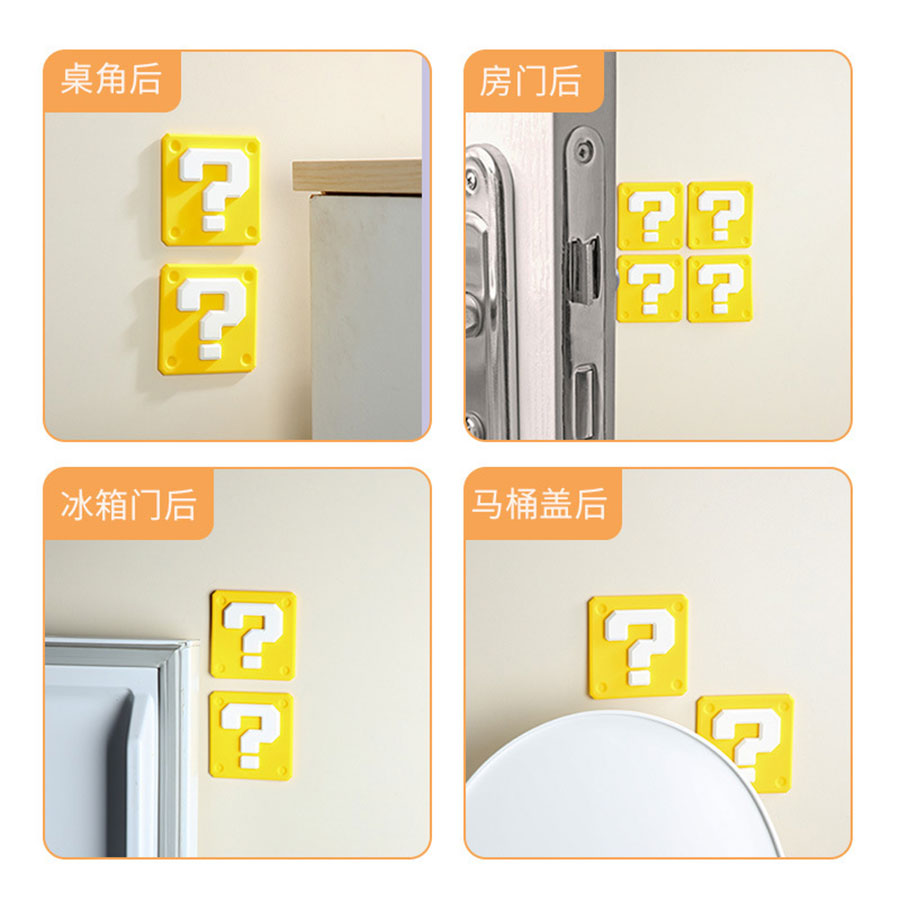 桌角后

房门后

冰箱门后

马桶盖后